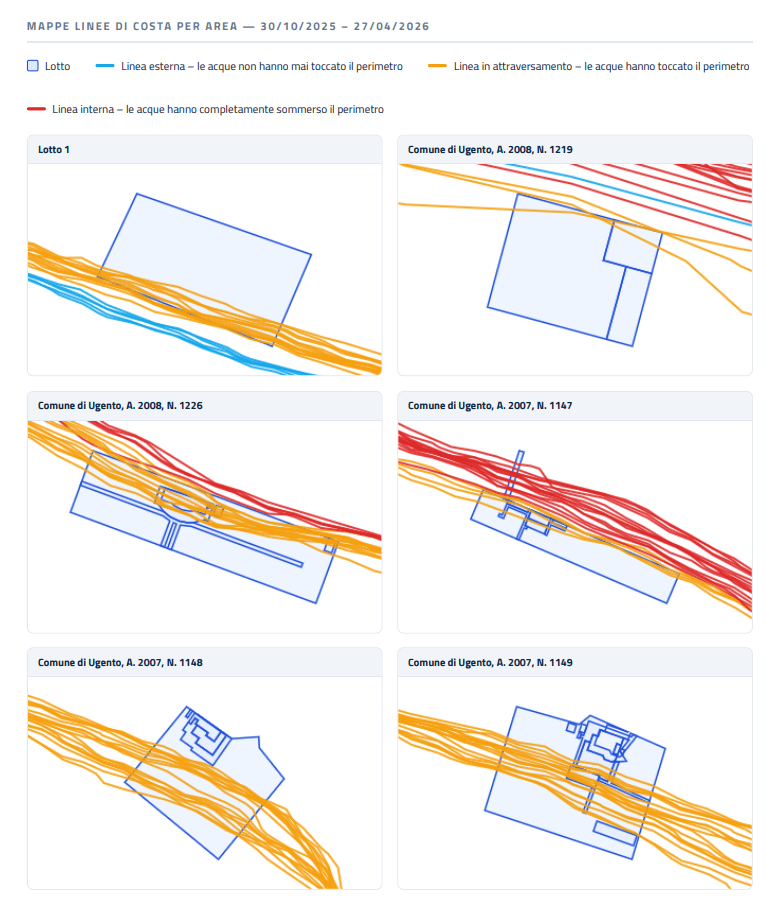 MAPPE LINEE DI COSTA PER AREA — 30/10/2025 – 27/04/2026

Lotto
Linea esterna – le acque non hanno mai toccato il perimetro
Linea in attraversamento – le acque hanno toccato il perimetro
Linea interna – le acque hanno completamente sommerso il perimetro

Lotto 1

Comune di Ugento, A. 2008, N. 1219

Comune di Ugento, A. 2008, N. 1226

Comune di Ugento, A. 2007, N. 1147

Comune di Ugento, A. 2007, N. 1148

Comune di Ugento, A. 2007, N. 1149